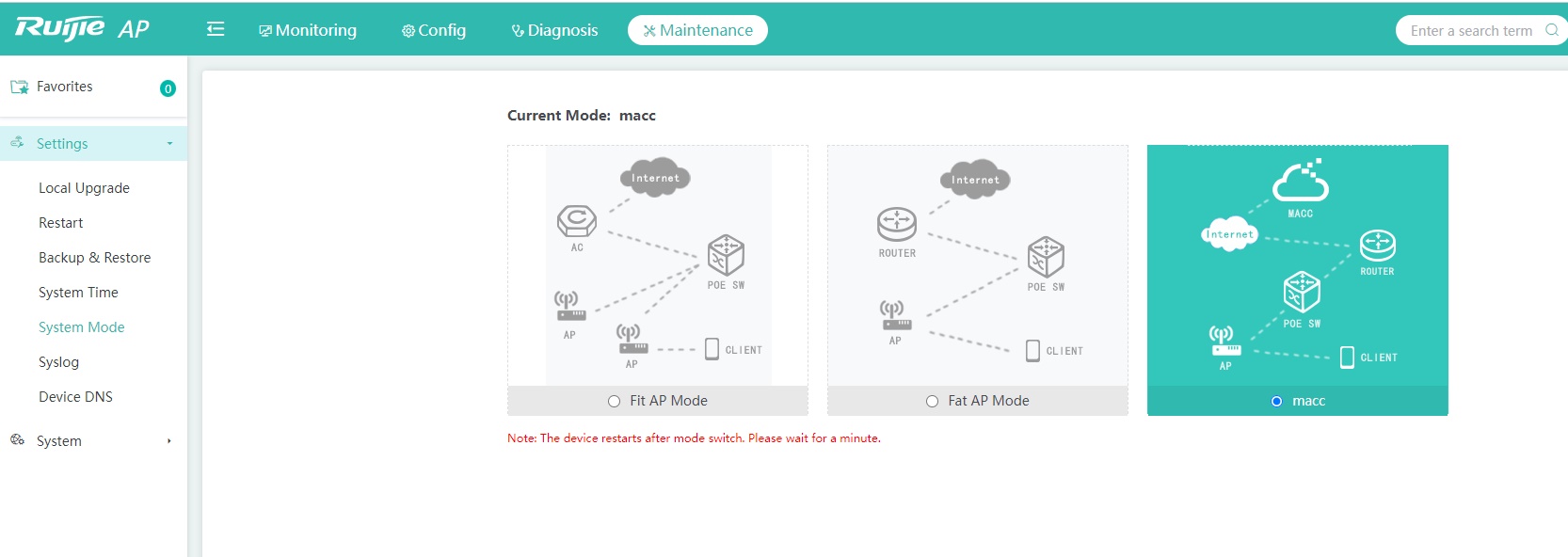 Ruijie AP

Monitoring
Config
Diagnosis
Maintenance

Enter a search term

Favorites 0

Settings

Local Upgrade
Restart
Backup & Restore
System Time
System Mode
Syslog
Device DNS

System

Current Mode: macc

Internet
AC
POE SW
AP
AP
CLIENT

Fit AP Mode

Internet
ROUTER
POE SW
AP
CLIENT

Fat AP Mode

MACC
Internet
ROUTER
POE SW
AP
CLIENT

macc

Note: The device restarts after mode switch. Please wait for a minute.